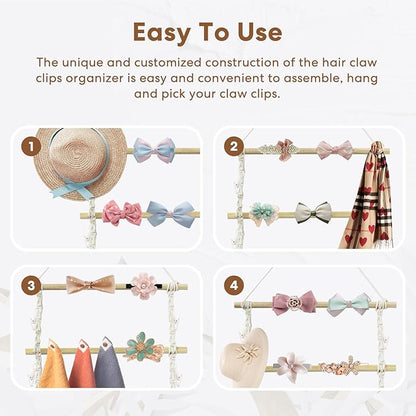 Easy To Use

The unique and customized construction of the hair claw clips organizer is easy and convenient to assemble, hang and pick your claw clips.

1

2

3

4