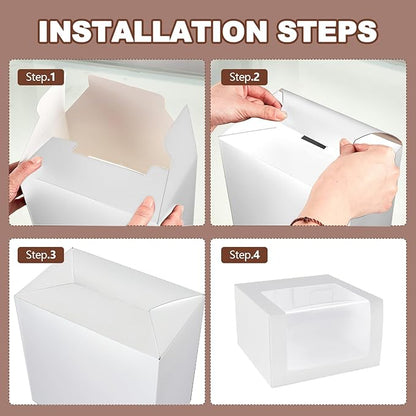 INSTALLATION STEPS

Step.1

Step.2

Step.3

Step.4