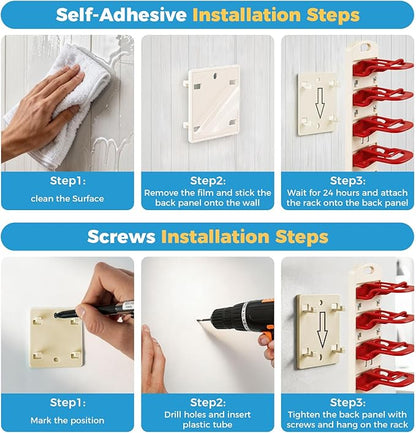 Self-Adhesive Installation Steps

Step1:
clean the Surface

Step2:
Remove the film and stick the back panel onto the wall

Step3:
Wait for 24 hours and attach the rack onto the back panel

Screws Installation Steps

Step1:
Mark the position

Step2:
Drill holes and insert plastic tube

Step3:
Tighten the back panel with screws and hang on the rack