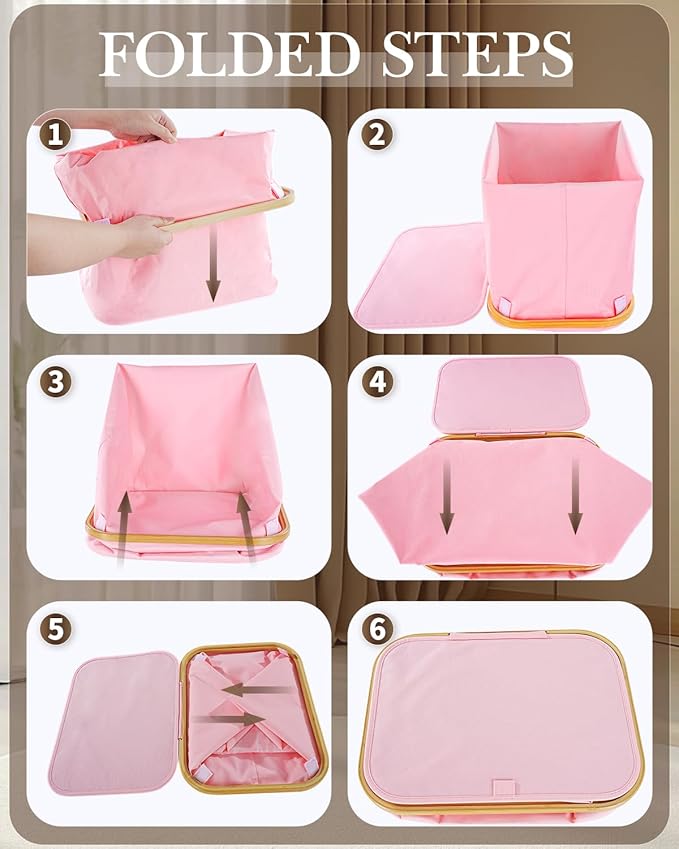 FOLDED STEPS

1

2

3

4

5

6