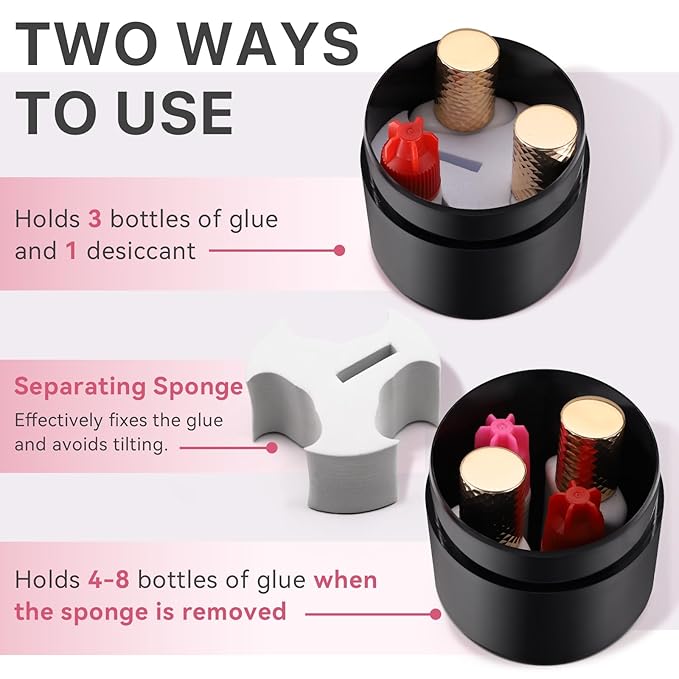 TWO WAYS TO USE

Holds 3 bottles of glue and 1 desiccant

Separating Sponge

Effectively fixes the glue and avoids tilting.

Holds 4-8 bottles of glue when the sponge is removed