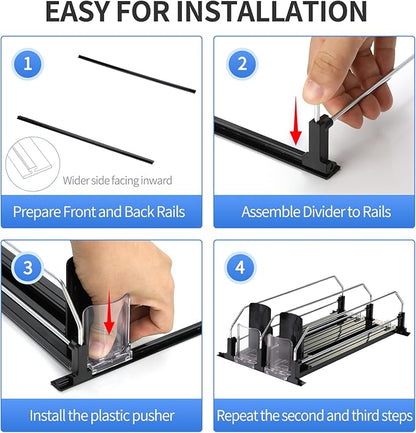 EASY FOR INSTALLATION

1

Wider side facing inward

Prepare Front and Back Rails

2

Assemble Divider to Rails

3

Install the plastic pusher

4

Repeat the second and third steps