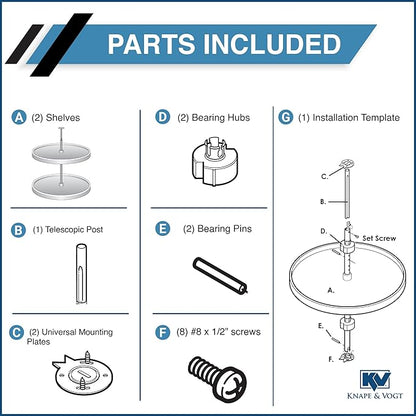 PARTS INCLUDED

A (2) Shelves

B (1) Telescopic Post

C (2) Universal Mounting Plates

D (2) Bearing Hubs

E (2) Bearing Pins

F (8) #8 x 1/2" screws

G (1) Installation Template

C.

B.

D.

Set Screw

A.

E.

F.

KV

KNAPE & VOGT