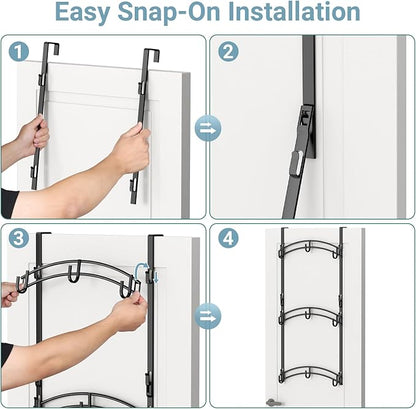 Easy Snap-On Installation

1

2

3

4