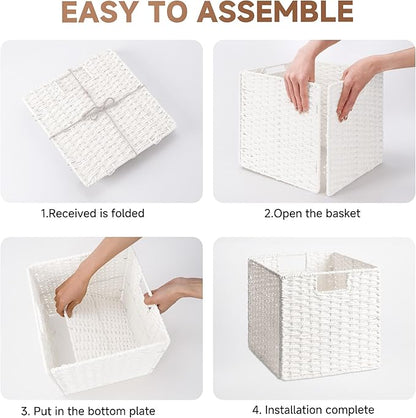 EASY TO ASSEMBLE

1.Received is folded

2.Open the basket

3. Put in the bottom plate

4. Installation complete