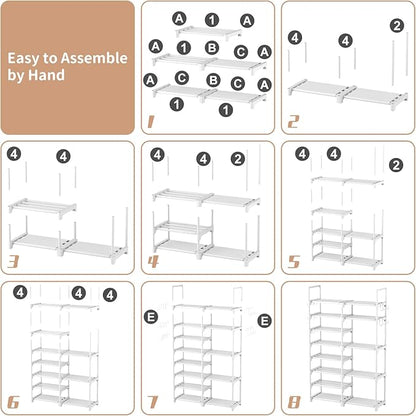 Easy to Assemble by Hand

A 1 A
A 1 B C A
A C B C A
1 1
1

4 4 2
2

4 4
3

4 4 2
4

4 4 2
5

4 4 4
6

E E
7

8