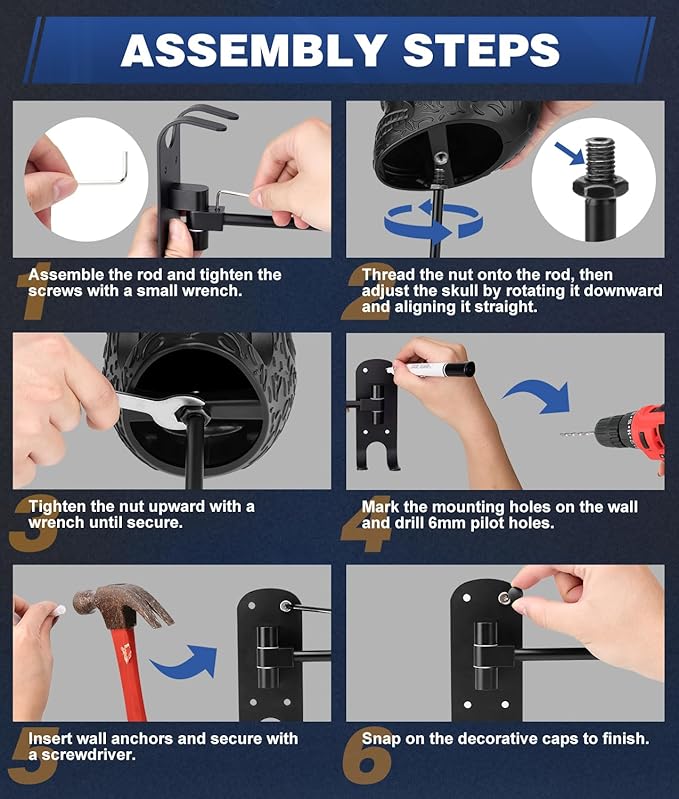 ASSEMBLY STEPS

1
Assemble the rod and tighten the screws with a small wrench.

2
Thread the nut onto the rod, then adjust the skull by rotating it downward and aligning it straight.

3
Tighten the nut upward with a wrench until secure.

4
Mark the mounting holes on the wall and drill 6mm pilot holes.

5
Insert wall anchors and secure with a screwdriver.

6
Snap on the decorative caps to finish.