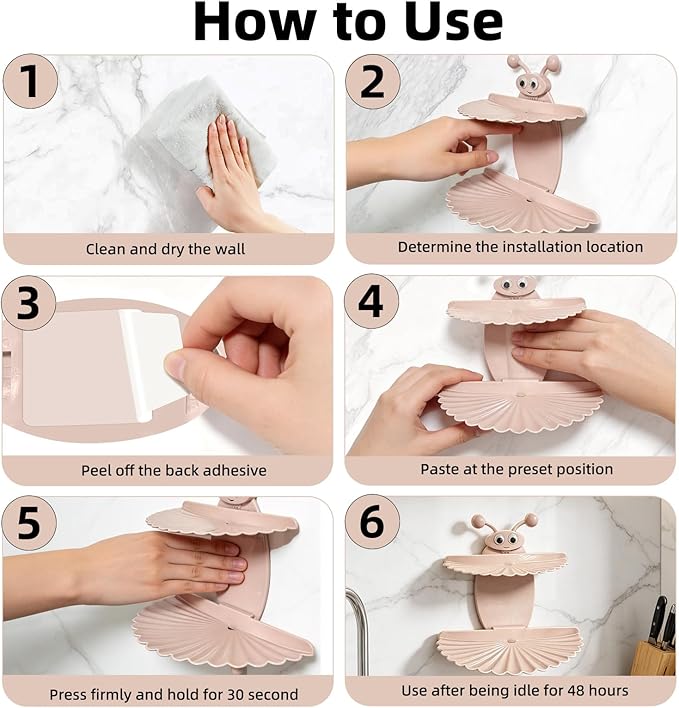 How to Use

1

Clean and dry the wall

2

Determine the installation location

3

Peel off the back adhesive

4

Paste at the preset position

5

Press firmly and hold for 30 second

6

Use after being idle for 48 hours