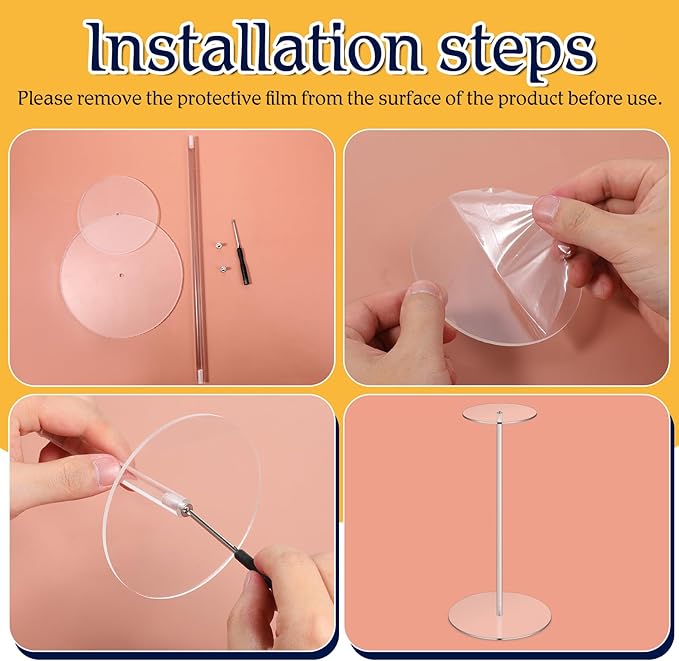 Installation steps

Please remove the protective film from the surface of the product before use.