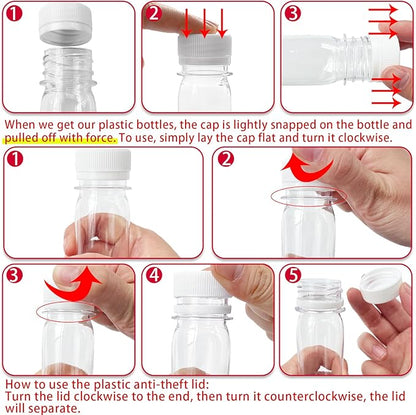 1

2

3

When we get our plastic bottles, the cap is lightly snapped on the bottle and pulled off with force. To use, simply lay the cap flat and turn it clockwise.

1

2

3

4

5

How to use the plastic anti-theft lid:
Turn the lid clockwise to the end, then turn it counterclockwise, the lid will separate.