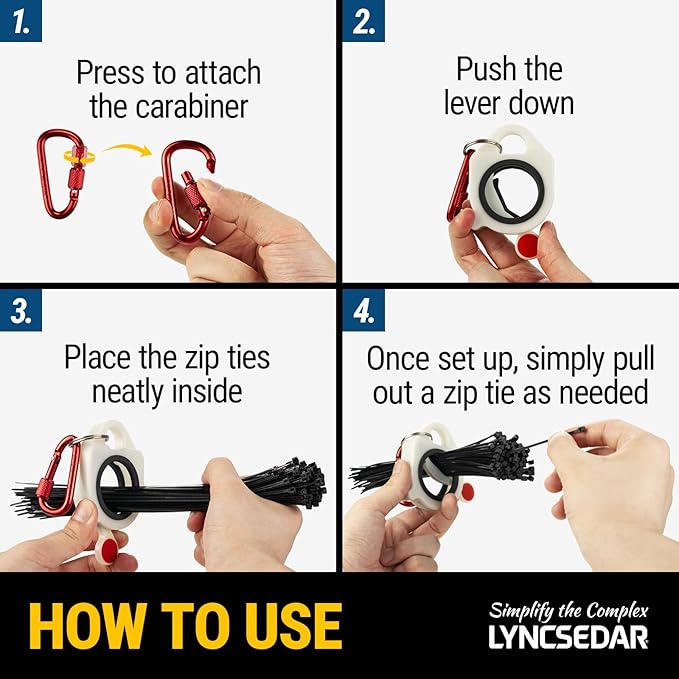 1.

Press to attach the carabiner

2.

Push the lever down

3.

Place the zip ties neatly inside

4.

Once set up, simply pull out a zip tie as needed

HOW TO USE

Simplify the Complex
LYNCSEDAR