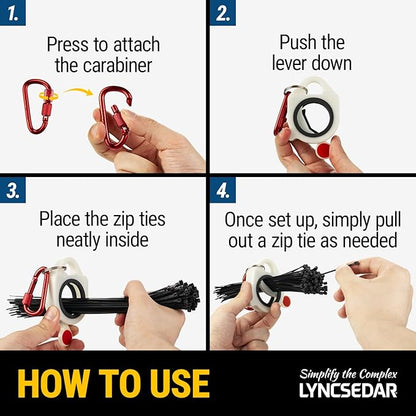 1.
Press to attach the carabiner

2.
Push the lever down

3.
Place the zip ties neatly inside

4.
Once set up, simply pull out a zip tie as needed

HOW TO USE

Simplify the Complex
LYNCSEDAR