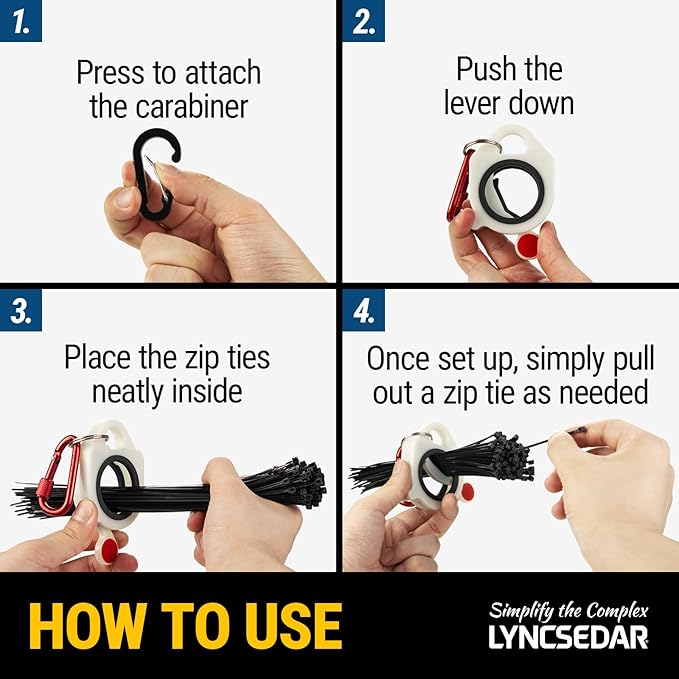 1.

Press to attach the carabiner

2.

Push the lever down

3.

Place the zip ties neatly inside

4.

Once set up, simply pull out a zip tie as needed

HOW TO USE

Simplify the Complex
LYNCSEDAR