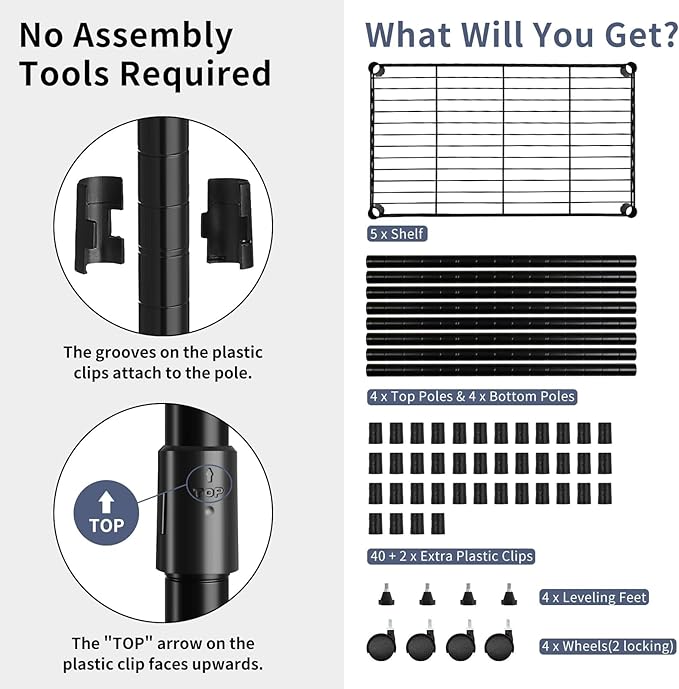 No Assembly Tools Required

The grooves on the plastic clips attach to the pole.

TOP

TOP

The "TOP" arrow on the plastic clip faces upwards.

What Will You Get?

5 x Shelf

4 x Top Poles & 4 x Bottom Poles

40 + 2 x Extra Plastic Clips

4 x Leveling Feet

4 x Wheels(2 locking)