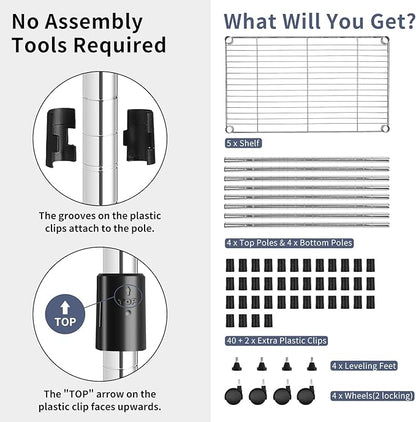 No Assembly Tools Required

The grooves on the plastic clips attach to the pole.

TOP

TOP

The "TOP" arrow on the plastic clip faces upwards.

What Will You Get?

5 x Shelf

4 x Top Poles & 4 x Bottom Poles

40 + 2 x Extra Plastic Clips

4 x Leveling Feet

4 x Wheels(2 locking)