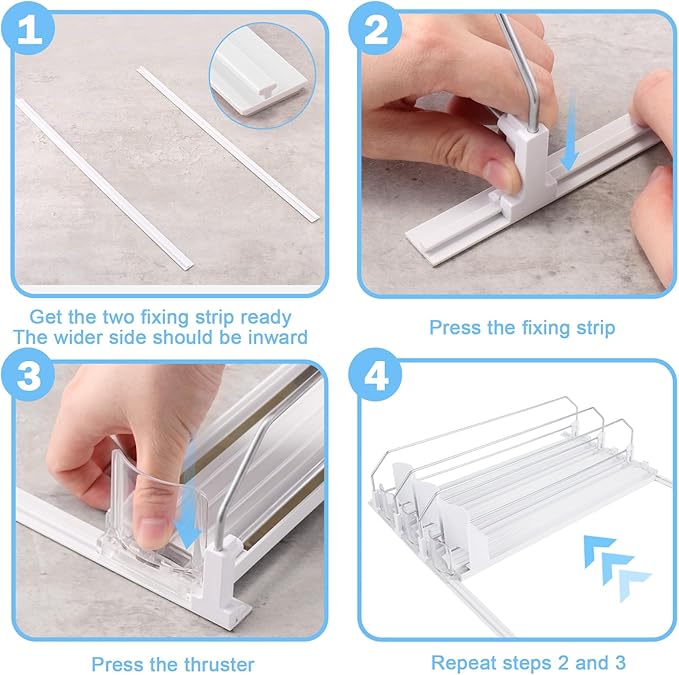 1

Get the two fixing strip ready
The wider side should be inward

2

Press the fixing strip

3

Press the thruster

4

Repeat steps 2 and 3