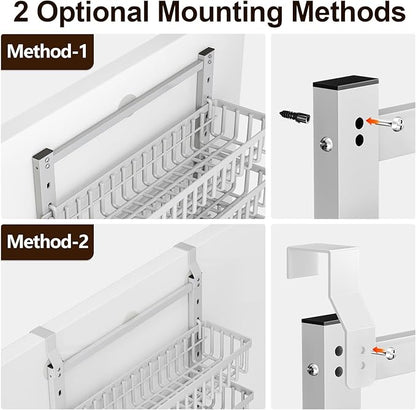 2 Optional Mounting Methods

Method-1

Method-2