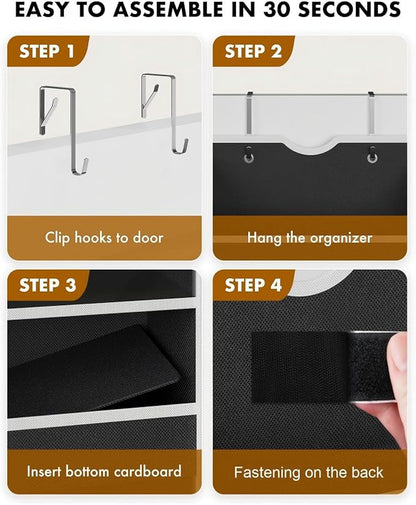 EASY TO ASSEMBLE IN 30 SECONDS

STEP 1

Clip hooks to door

STEP 2

Hang the organizer

STEP 3

Insert bottom cardboard

STEP 4

Fastening on the back