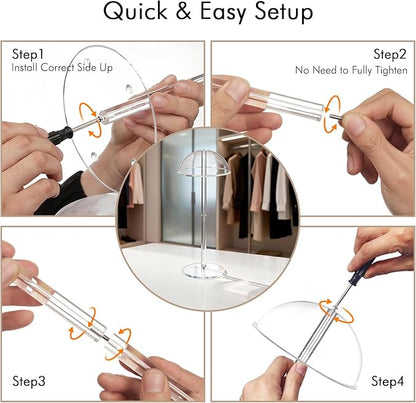 Quick & Easy Setup

Step1
Install Correct Side Up

Step2
No Need to Fully Tighten

Step3

Step4