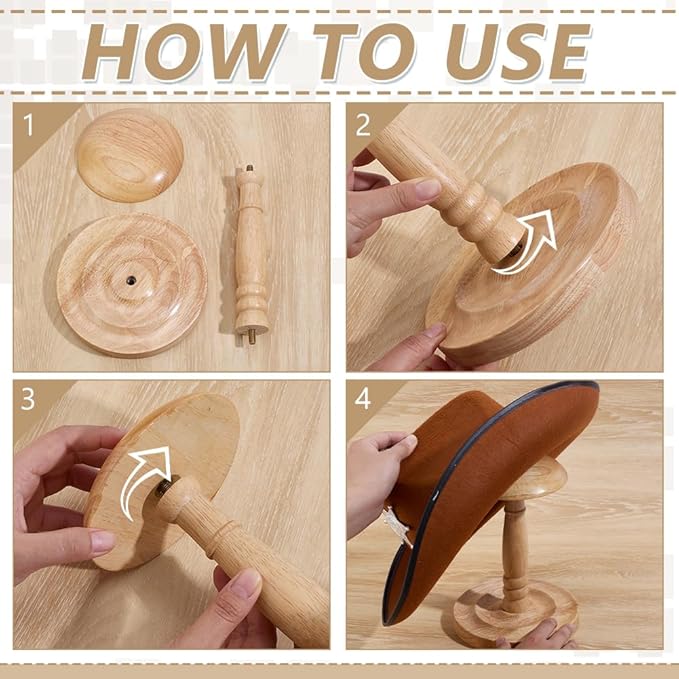 HOW TO USE

1

2

3

4