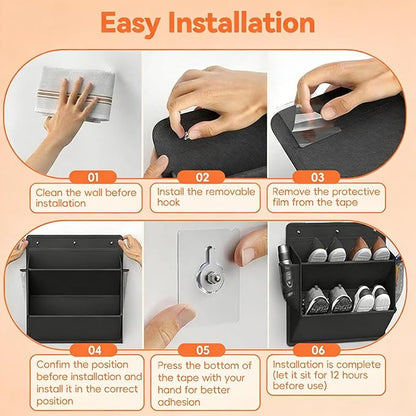 Easy Installation

01
Clean the wall before installation

02
Install the removable hook

03
Remove the protective film from the tape

04
Confim the position before installation and install it in the correct position

05
Press the bottom of the tape with your hand for better adhesion

06
Installation is complete (let it sit for 12 hours before use)