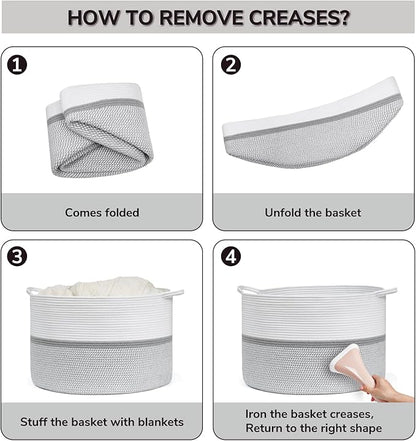 HOW TO REMOVE CREASES?

1

Comes folded

2

Unfold the basket

3

Stuff the basket with blankets

4

Iron the basket creases, Return to the right shape