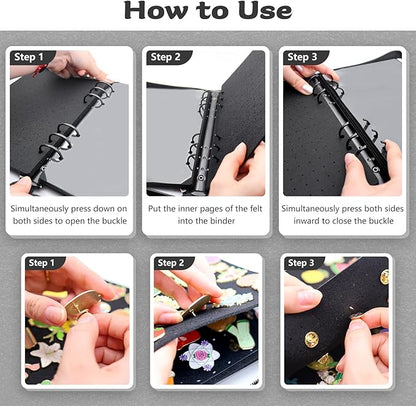 How to Use

Step 1

Simultaneously press down on both sides to open the buckle

Step 2

Put the inner pages of the felt into the binder

Step 3

Simultaneously press both sides inward to close the buckle

Step 1

Step 2

Step 3