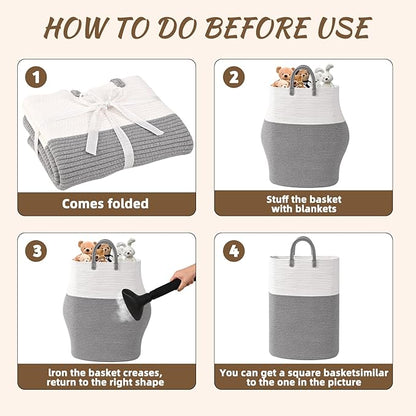 HOW TO DO BEFORE USE

1

Comes folded

2

Stuff the basket with blankets

3

Iron the basket creases, return to the right shape

4

You can get a square basketsimilar to the one in the picture