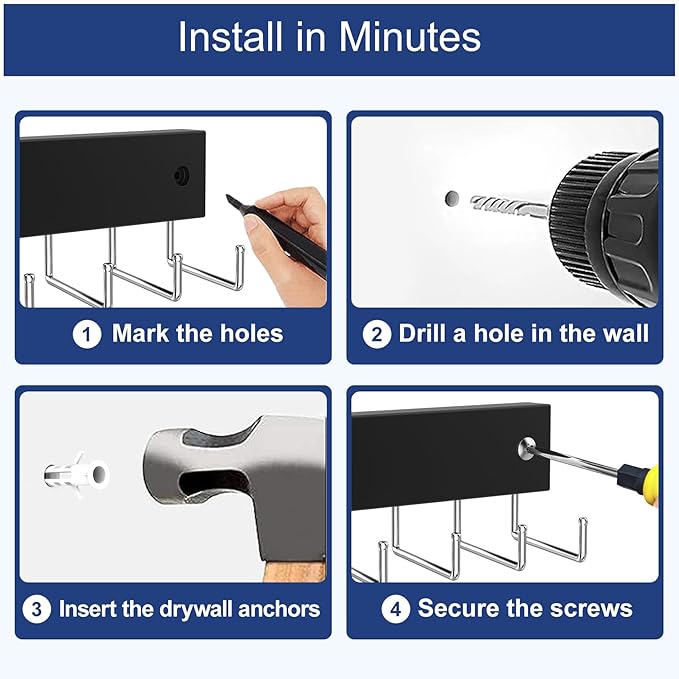 Install in Minutes

1 Mark the holes

2 Drill a hole in the wall

3 Insert the drywall anchors

4 Secure the screws