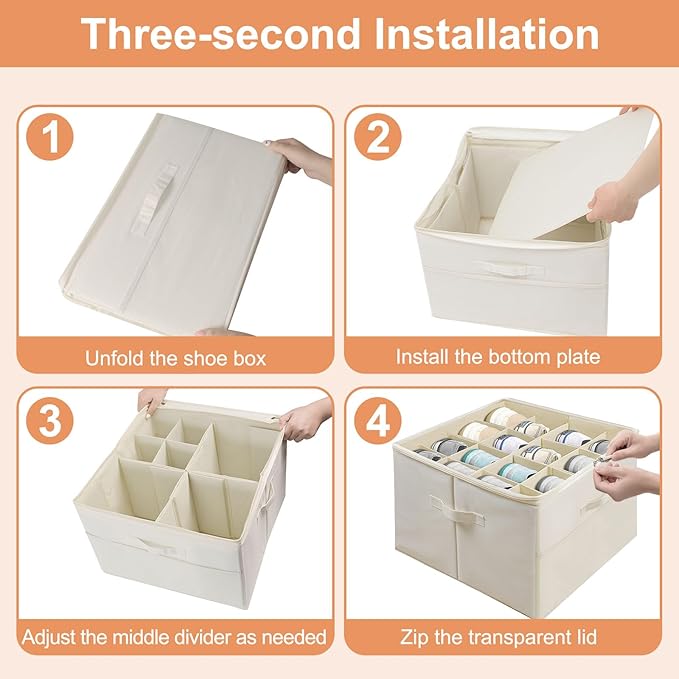 Three-second Installation

1

Unfold the shoe box

2

Install the bottom plate

3

Adjust the middle divider as needed

4

Zip the transparent lid