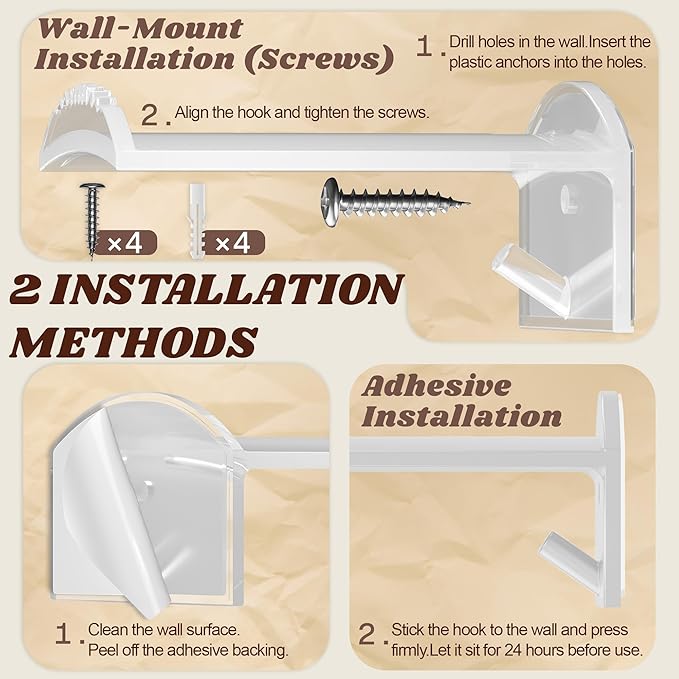 Wall-Mount Installation (Screws)

1. Drill holes in the wall.Insert the plastic anchors into the holes.

2. Align the hook and tighten the screws.

×4

×4

2 INSTALLATION METHODS

Adhesive Installation

1. Clean the wall surface. Peel off the adhesive backing.

2. Stick the hook to the wall and press firmly.Let it sit for 24 hours before use.