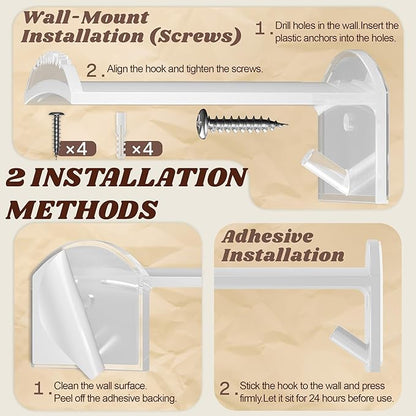 Wall-Mount Installation (Screws)

1. Drill holes in the wall.Insert the plastic anchors into the holes.

2. Align the hook and tighten the screws.

×4

×4

2 INSTALLATION METHODS

Adhesive Installation

1. Clean the wall surface. Peel off the adhesive backing.

2. Stick the hook to the wall and press firmly.Let it sit for 24 hours before use.