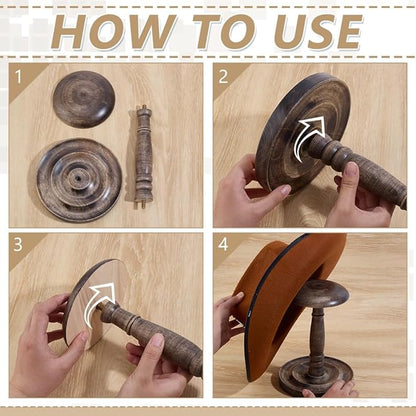 HOW TO USE

1

2

3

4