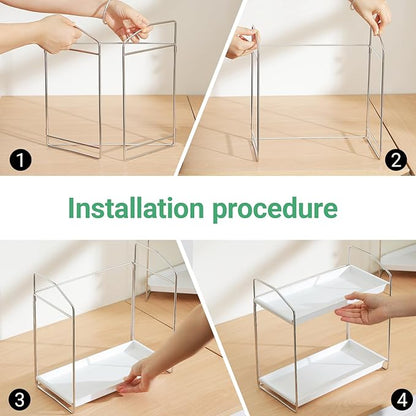 1

2

Installation procedure

3

4