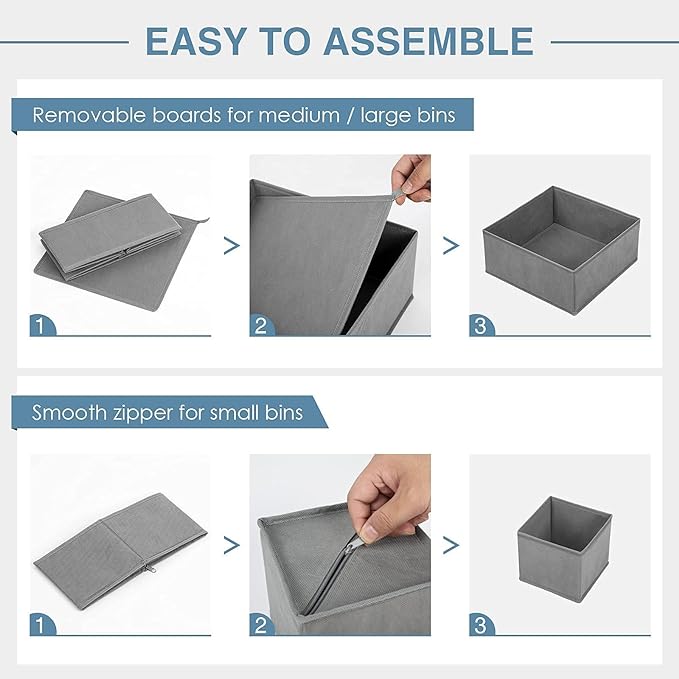 EASY TO ASSEMBLE

Removable boards for medium / large bins

1 > 2 > 3

Smooth zipper for small bins

1 > 2 > 3