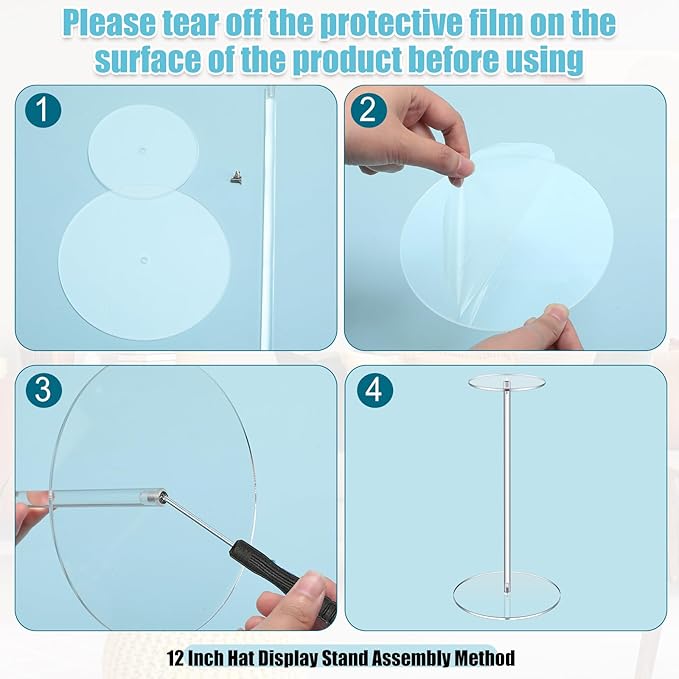 Please tear off the protective film on the surface of the product before using

1

2

3

4

12 Inch Hat Display Stand Assembly Method