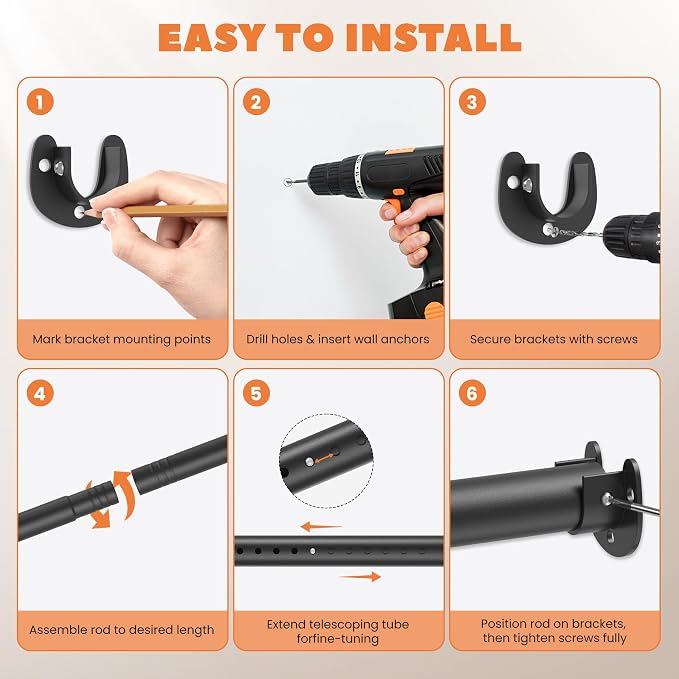 EASY TO INSTALL

1

Mark bracket mounting points

2

Drill holes & insert wall anchors

3

Secure brackets with screws

4

Assemble rod to desired length

5

Extend telescoping tube forfine-tuning

6

Position rod on brackets, then tighten screws fully