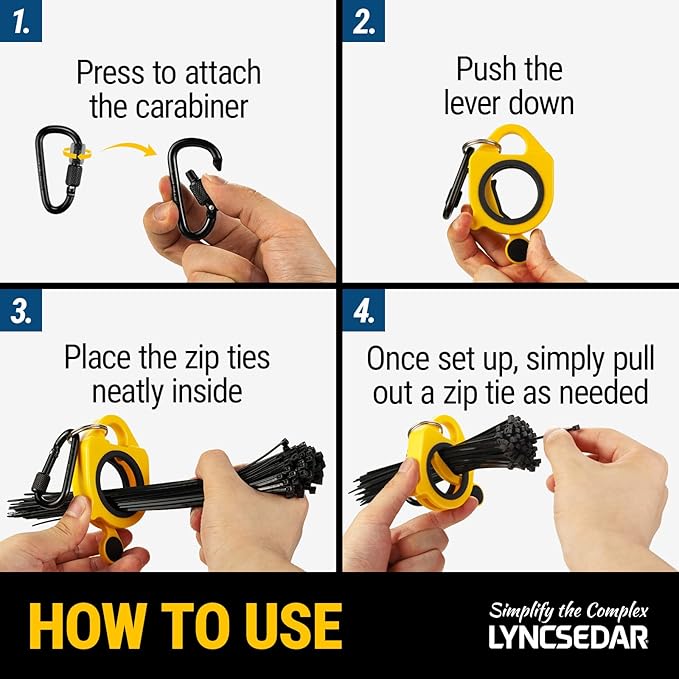 1.
Press to attach the carabiner

2.
Push the lever down

3.
Place the zip ties neatly inside

4.
Once set up, simply pull out a zip tie as needed

HOW TO USE

Simplify the Complex
LYNCSEDAR