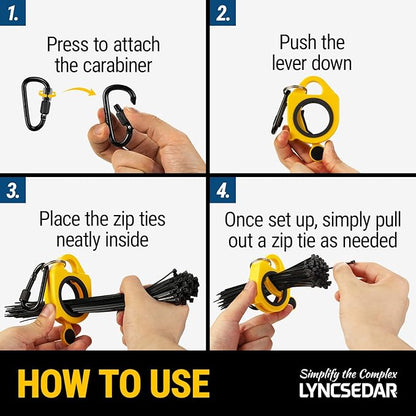 1.

Press to attach the carabiner

2.

Push the lever down

3.

Place the zip ties neatly inside

4.

Once set up, simply pull out a zip tie as needed

HOW TO USE

Simplify the Complex
LYNCSEDAR