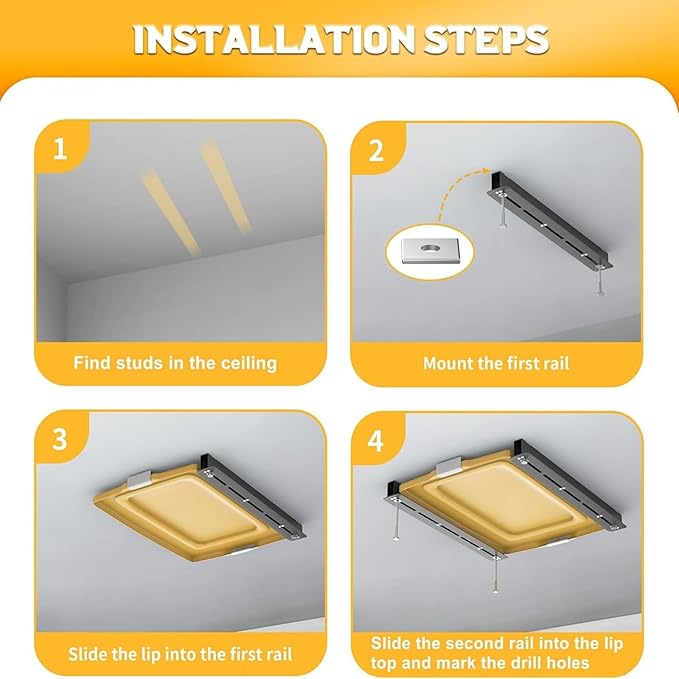 INSTALLATION STEPS

1

Find studs in the ceiling

2

Mount the first rail

3

Slide the lip into the first rail

4

Slide the second rail into the lip top and mark the drill holes