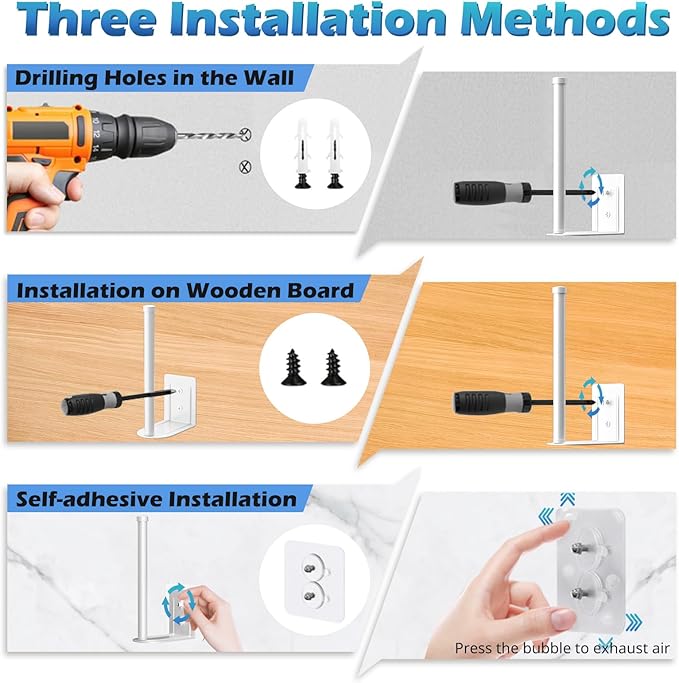 Three Installation Methods

Drilling Holes in the Wall

10 12 14

Installation on Wooden Board

Self-adhesive Installation

Press the bubble to exhaust air