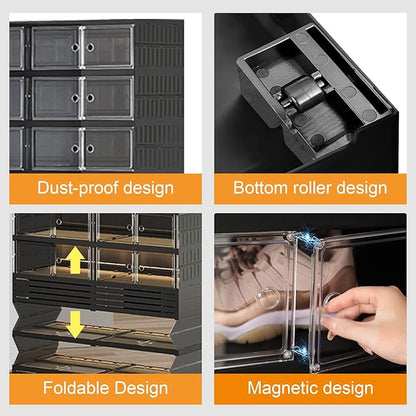 Dust-proof design

Bottom roller design

Foldable Design

Magnetic design