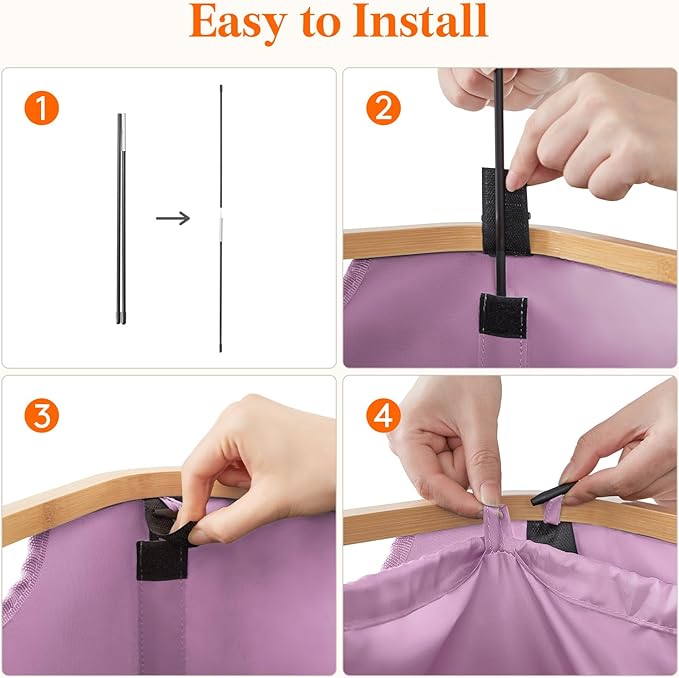 Easy to Install

1

2

3

4