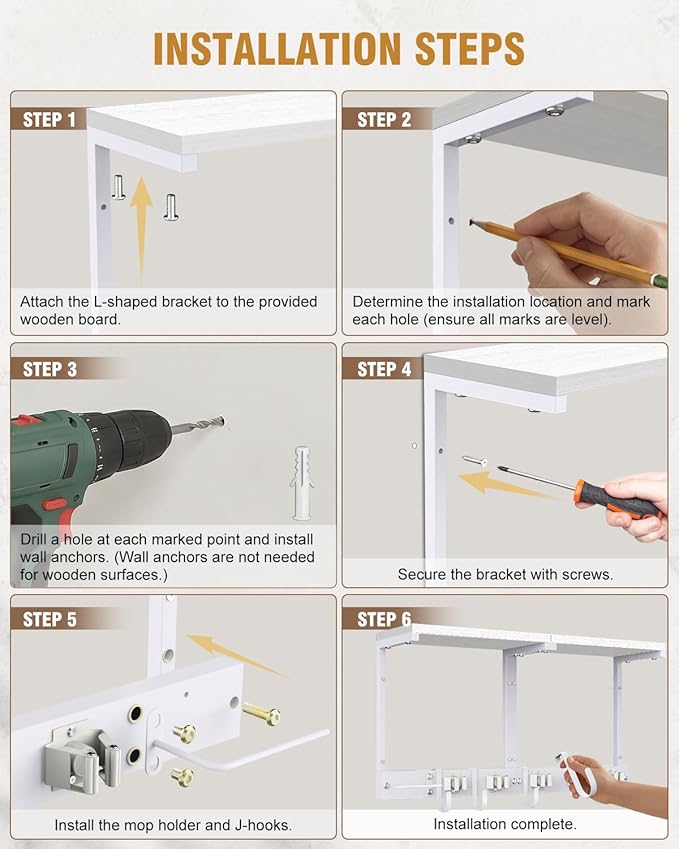 INSTALLATION STEPS

STEP 1

Attach the L-shaped bracket to the provided wooden board.

STEP 2

Determine the installation location and mark each hole (ensure all marks are level).

STEP 3

Drill a hole at each marked point and install wall anchors. (Wall anchors are not needed for wooden surfaces.)

STEP 4

Secure the bracket with screws.

STEP 5

Install the mop holder and J-hooks.

STEP 6

Installation complete.