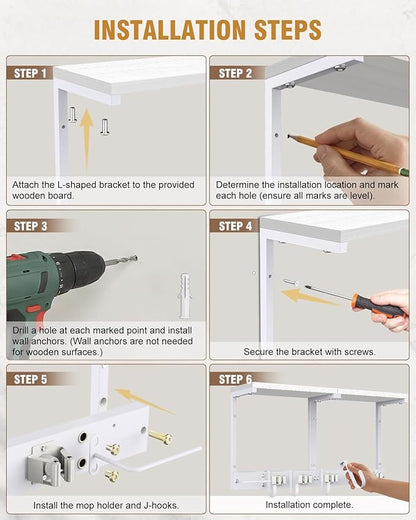 INSTALLATION STEPS

STEP 1

Attach the L-shaped bracket to the provided wooden board.

STEP 2

Determine the installation location and mark each hole (ensure all marks are level).

STEP 3

Drill a hole at each marked point and install wall anchors. (Wall anchors are not needed for wooden surfaces.)

STEP 4

Secure the bracket with screws.

STEP 5

Install the mop holder and J-hooks.

STEP 6

Installation complete.