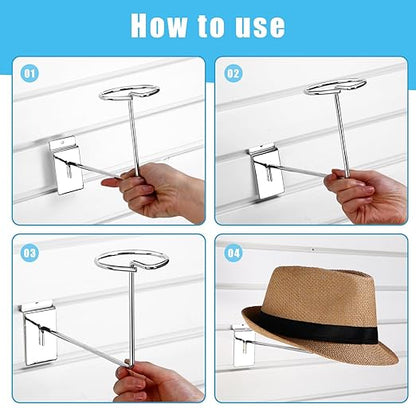 How to use

01

02

03

04