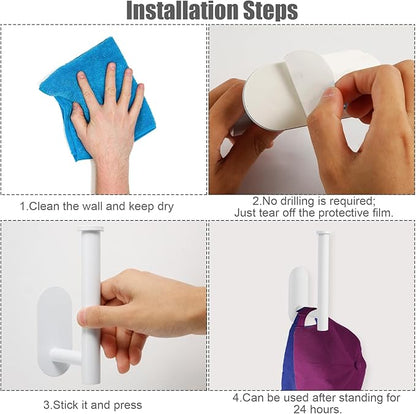 Installation Steps

1.Clean the wall and keep dry

2.No drilling is required;
Just tear off the protective film.

3.Stick it and press

4.Can be used after standing for 24 hours.