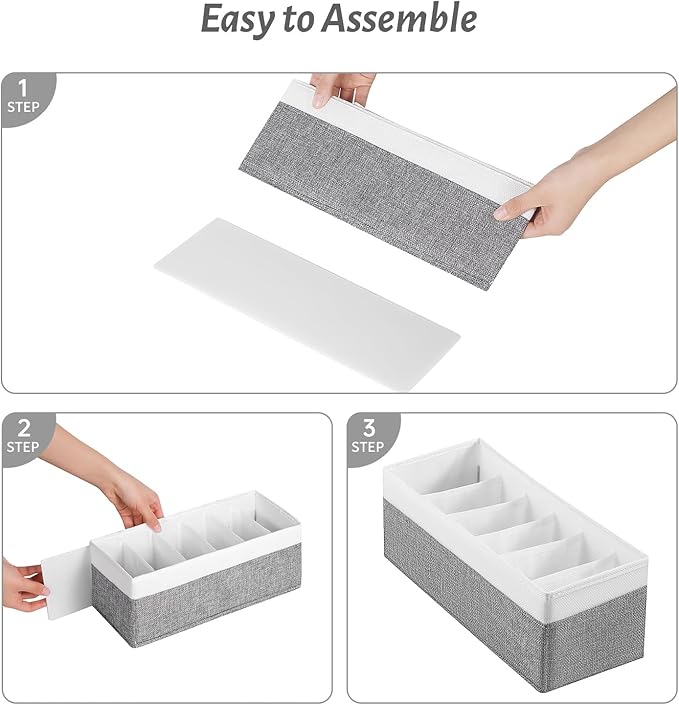 Easy to Assemble

1
STEP

2
STEP

3
STEP