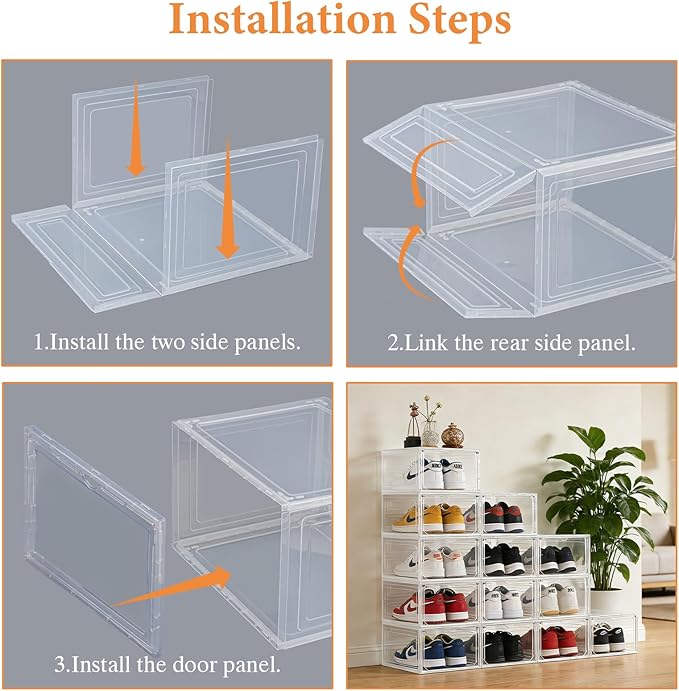 Installation Steps

1.Install the two side panels.

2.Link the rear side panel.

3.Install the door panel.