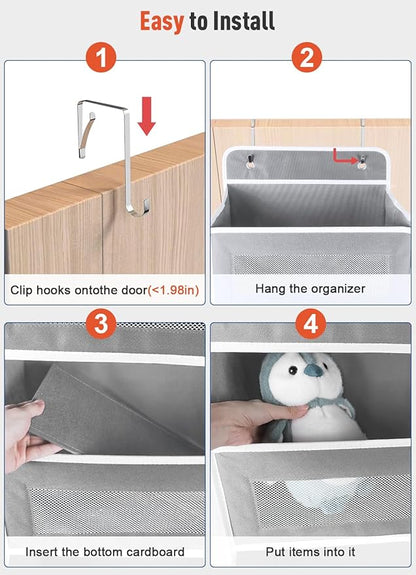 Easy to Install

1

Clip hooks ontothe door(<1.98in)

2

Hang the organizer

3

Insert the bottom cardboard

4

Put items into it